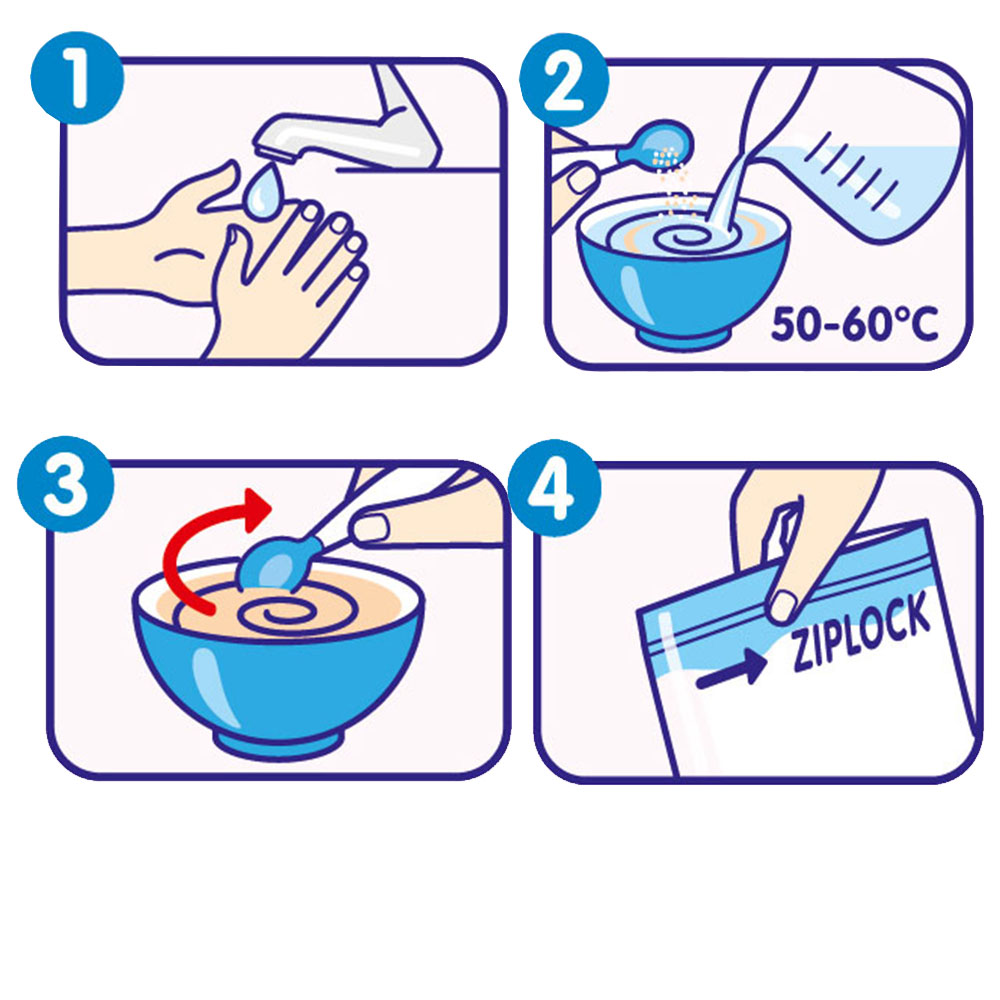 1

2

50-60°C

3

4

ZIPLOCK